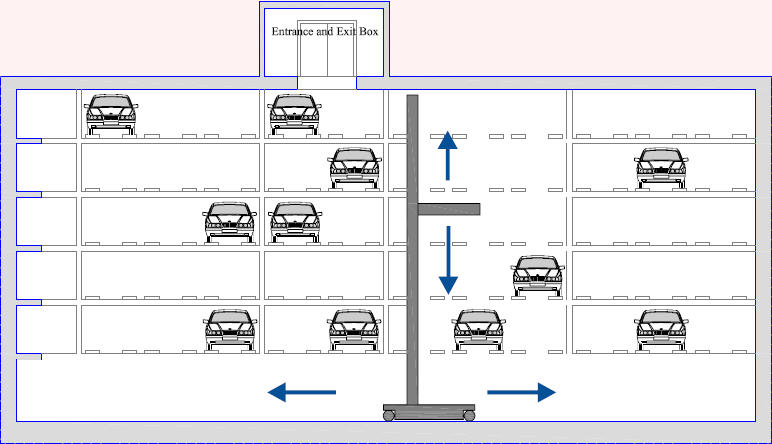 Entrance and Exit Box