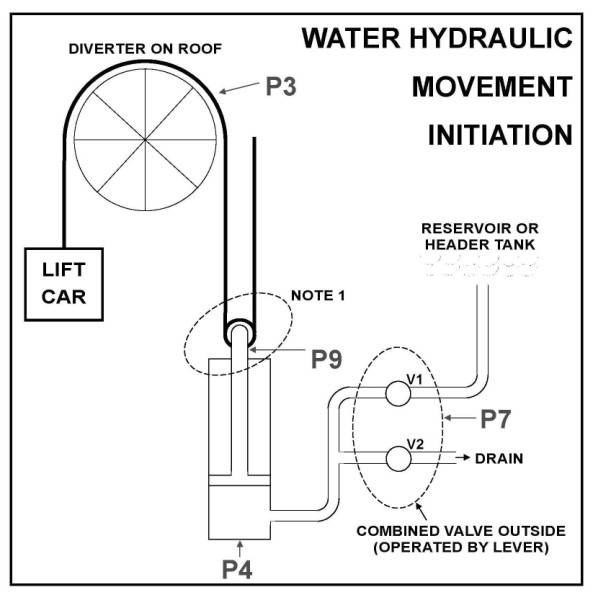 WATER HYDRAULIC MOVEMENT INITIATION

DIVERTER ON ROOF

P3

LIFT CAR

RESERVOIR OR HEADER TANK

NOTE 1

P9

V1

P7

V2

DRAIN

COMBINED VALVE OUTSIDE (OPERATED BY LEVER)

P4